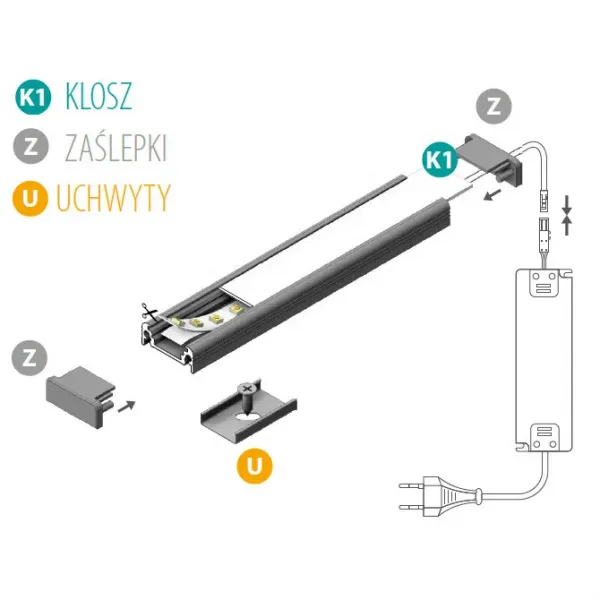 K1 KLOSZ
Z ZAŚLEPKI
U UCHWYTY

Z

K1

Z

U