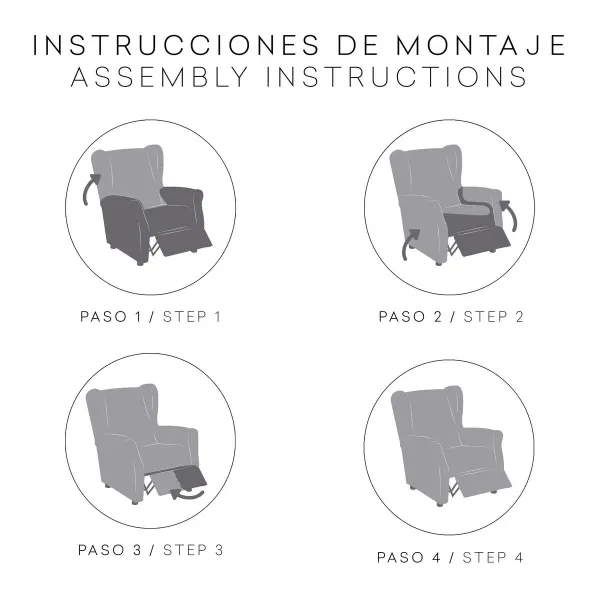 INSTRUCCIONES DE MONTAJE
ASSEMBLY INSTRUCTIONS

PASO 1 / STEP 1

PASO 2 / STEP 2

PASO 3 / STEP 3

PASO 4 / STEP 4