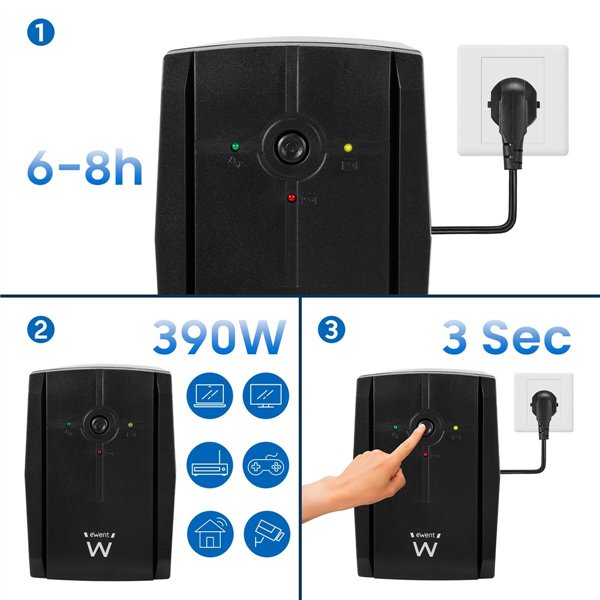 1

6-8h

2

390W

ewent

W

3

3 Sec

ewent

W