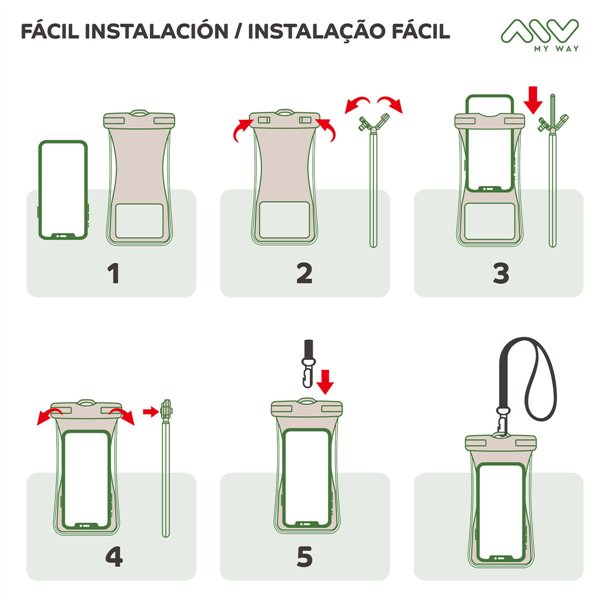 FÁCIL INSTALACIÓN / INSTALAÇÃO FÁCIL

MY WAY

1

2

3

4

5