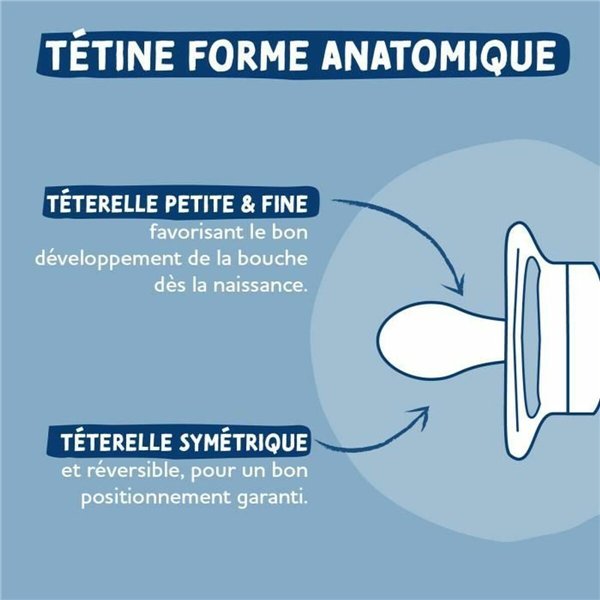 TÉTINE FORME ANATOMIQUE

TÉTERELLE PETITE & FINE
favorisant le bon développement de la bouche dès la naissance.

TÉTERELLE SYMÉTRIQUE
et réversible, pour un bon positionnement garanti.